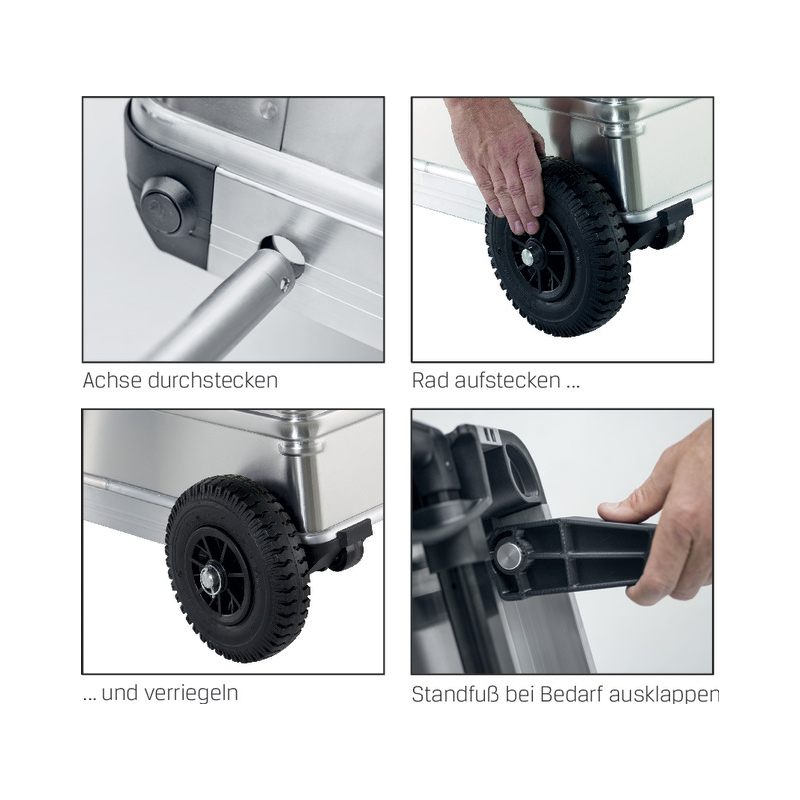 Achse durchstecken

Rad aufstecken ...

... und verriegeln

Standfuß bei Bedarf ausklappen